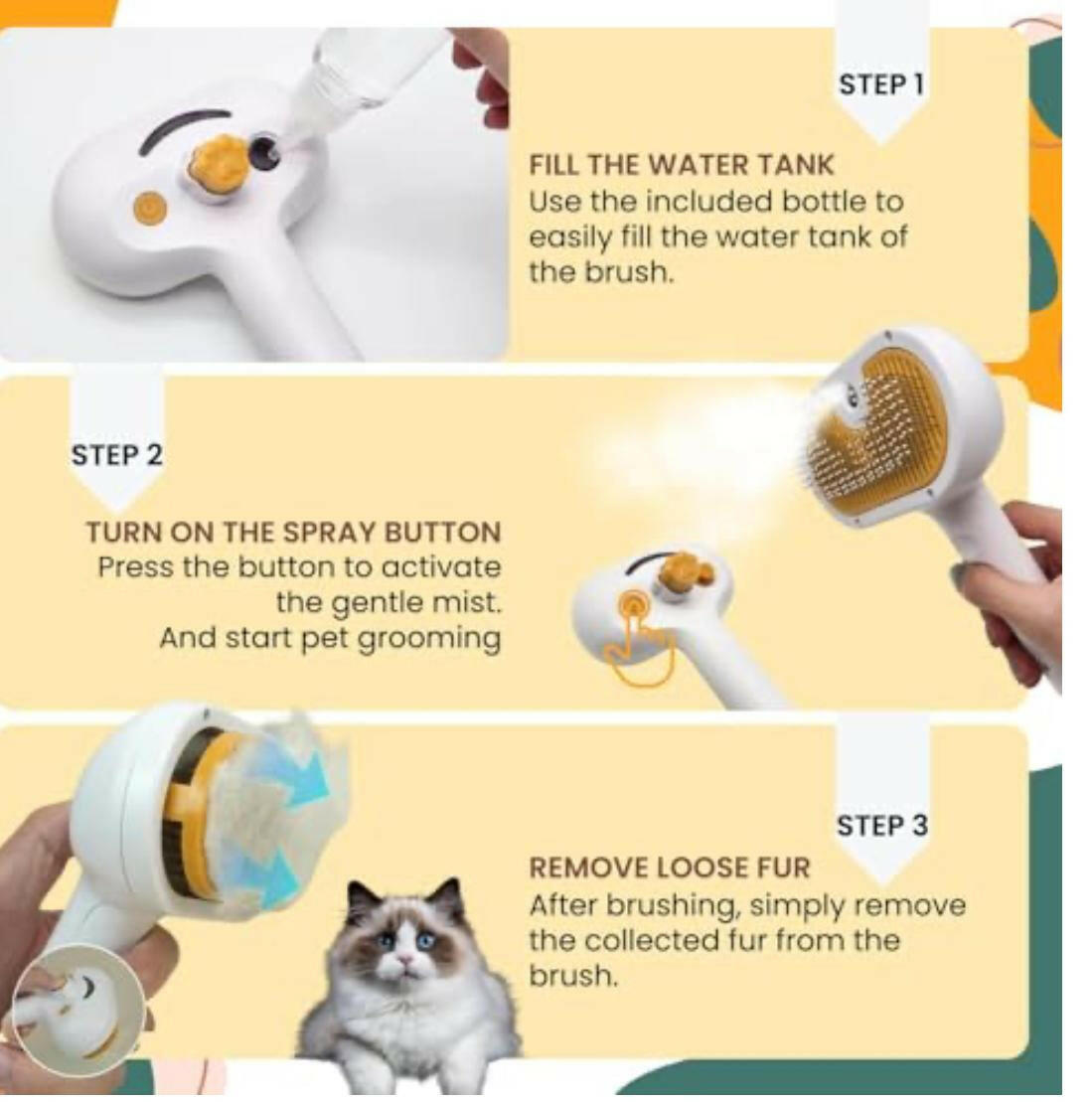 STEP 1

FILL THE WATER TANK
Use the included bottle to easily fill the water tank of the brush.

STEP 2

TURN ON THE SPRAY BUTTON
Press the button to activate the gentle mist.
And start pet grooming

STEP 3

REMOVE LOOSE FUR
After brushing, simply remove the collected fur from the brush.